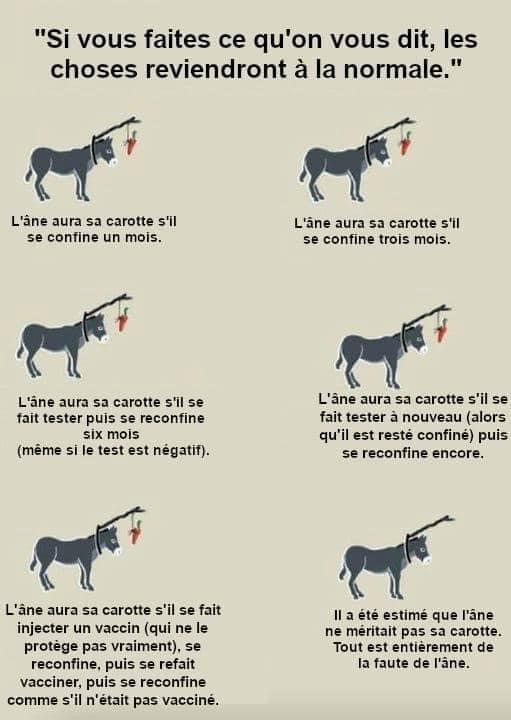 "Si vous faites ce qu'on vous dit, les choses reviendront à la normale."

L'âne aura sa carotte s'il se confine un mois.

L'âne aura sa carotte s'il se confine trois mois.

L'âne aura sa carotte s'il se fait tester puis se reconfine six mois (même si le test est négatif).

L'âne aura sa carotte s'il se fait tester à nouveau (alors qu'il est resté confiné) puis se reconfine encore.

L'âne aura sa carotte s'il se fait injecter un vaccin (qui ne le protège pas vraiment), se reconfine, puis se refait vacciner, puis se reconfine comme s'il n'était pas vacciné.

Il a été estimé que l'âne ne méritait pas sa carotte. Tout est entièrement de la faute de l'âne.